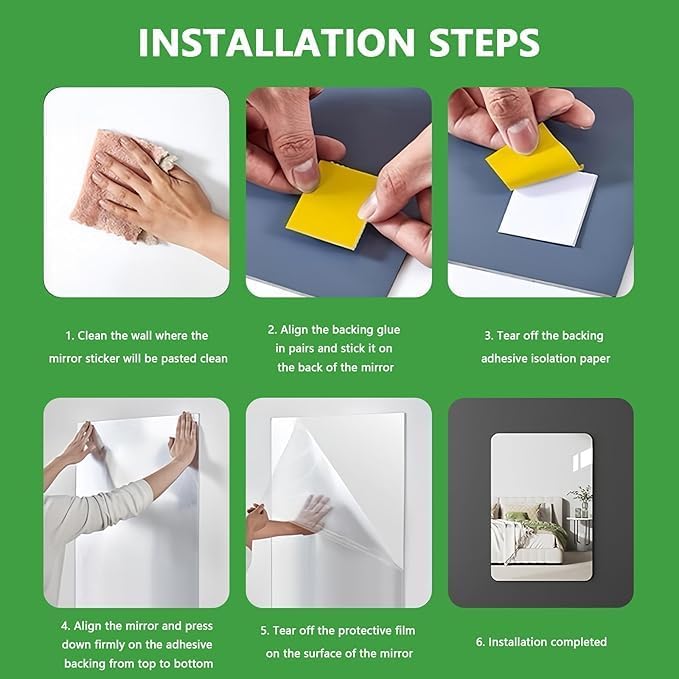 INSTALLATION STEPS

1. Clean the wall where the mirror sticker will be pasted clean

2. Align the backing glue in pairs and stick it on the back of the mirror

3. Tear off the backing adhesive isolation paper

4. Align the mirror and press down firmly on the adhesive backing from top to bottom

5. Tear off the protective film on the surface of the mirror

6. Installation completed